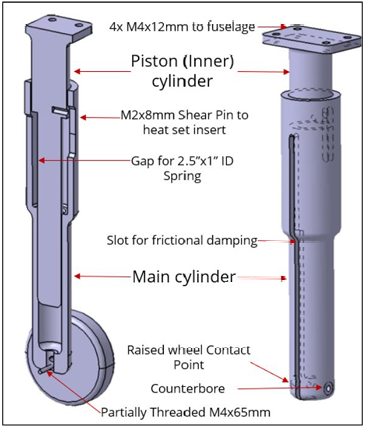 4x M4x12mm to fuselage

Piston (Inner) cylinder

M2x8mm Shear Pin to heat set insert

Gap for 2.5"x1" ID Spring

Slot for frictional damping

Main cylinder

Raised wheel Contact Point

Counterbore

Partially Threaded M4x65mm